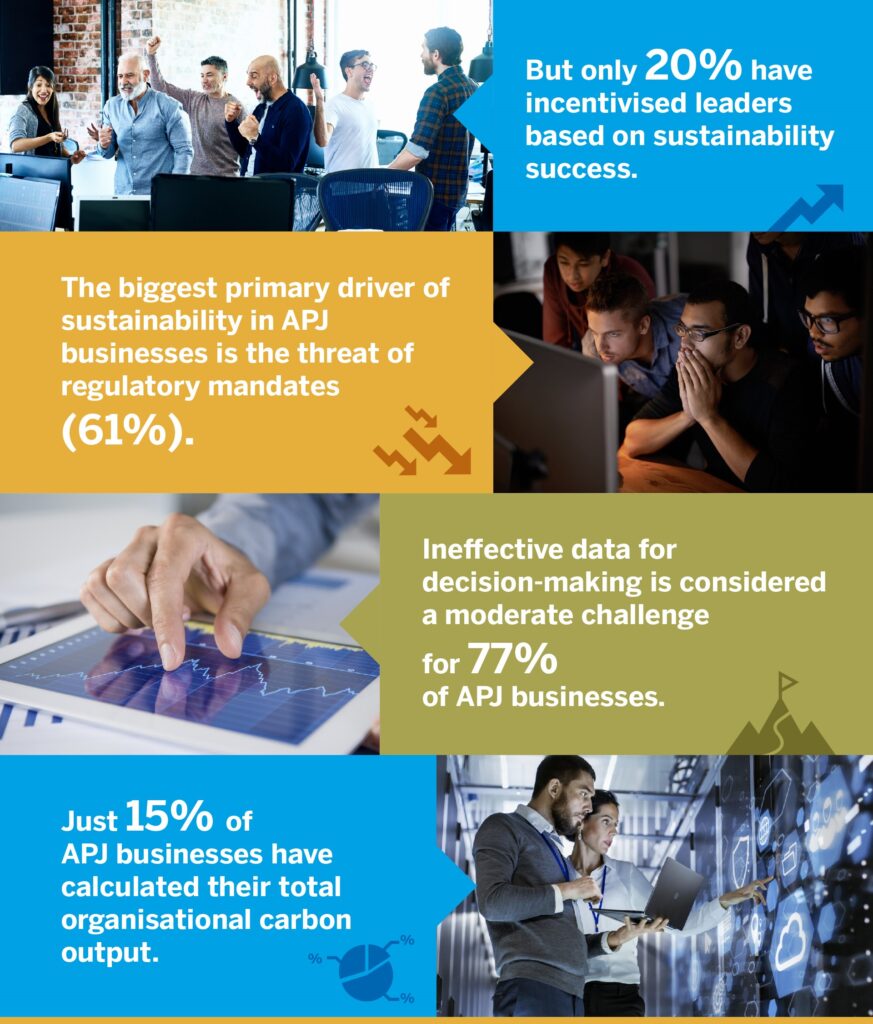 But only 20% have incentivised leaders based on sustainability success.

The biggest primary driver of sustainability in APJ businesses is the threat of regulatory mandates (61%).

Ineffective data for decision-making is considered a moderate challenge for 77% of APJ businesses.

Just 15% of APJ businesses have calculated their total organisational carbon output.

%
%
%